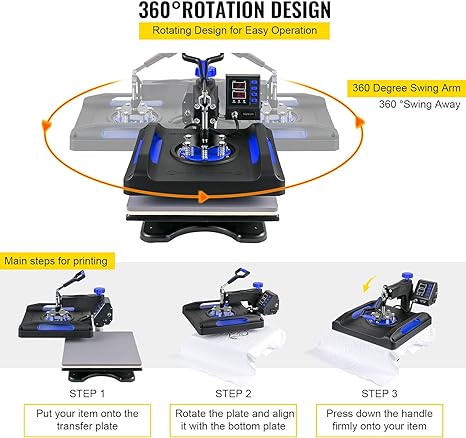 360°ROTATION DESIGN

Rotating Design for Easy Operation

360 Degree Swing Arm

360 °Swing Away

Main steps for printing

STEP 1

Put your item onto the transfer plate

STEP 2

Rotate the plate and align it with the bottom plate

STEP 3

Press down the handle firmly onto your item